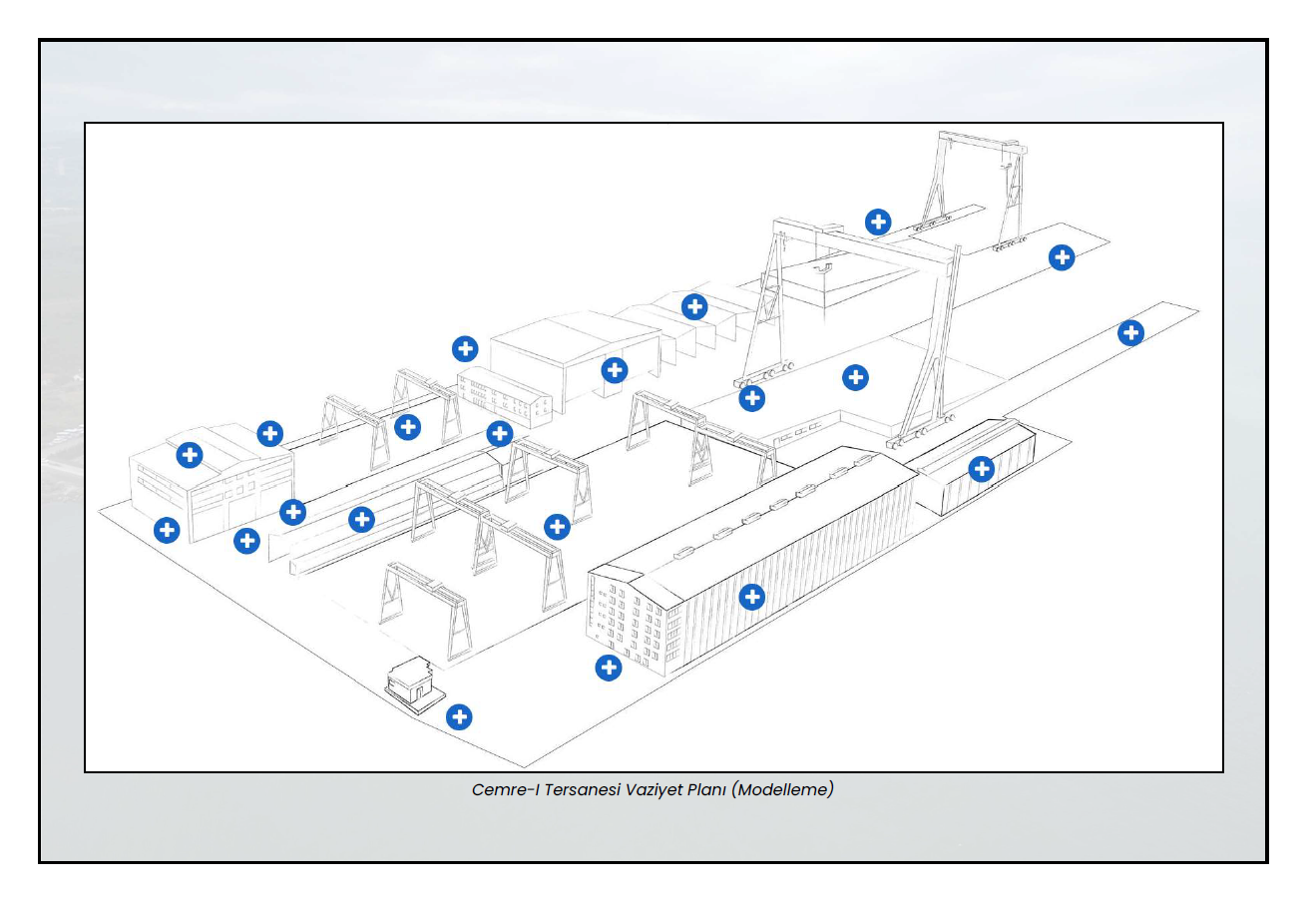 Cemre-I Tersanesi Vaziyet Planı (Modelleme)